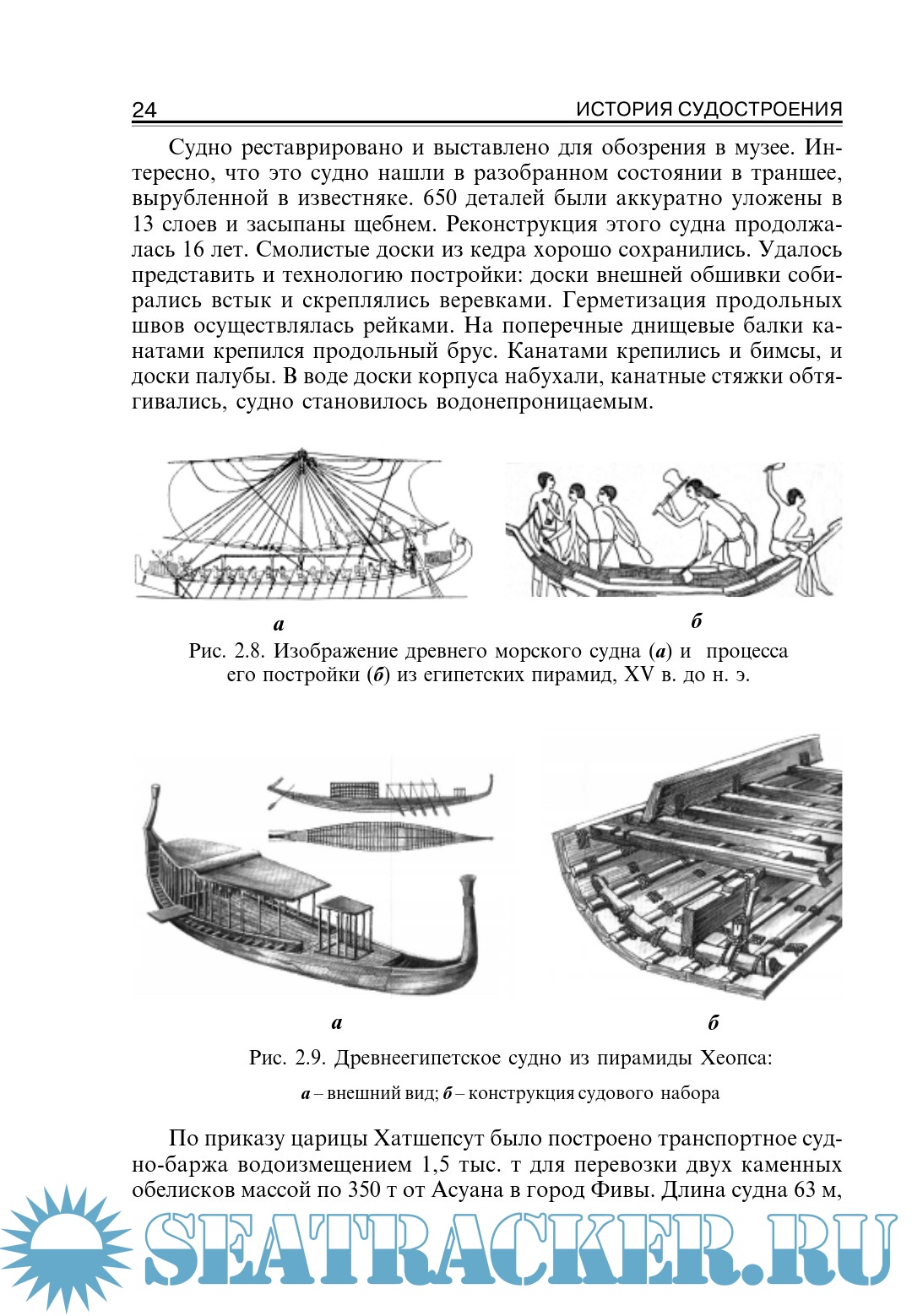 24 ИСТОРИЯ СУДОСТРОЕНИЯ

Судно реставрировано и выставлено для обозрения в музее. Интересно, что это судно нашли в разобранном состоянии в траншее, вырубленной в известняке. 650 деталей были аккуратно уложены в 13 слоев и засыпаны щебнем. Реконструкция этого судна продолжалась 16 лет. Смолистые доски из кедра хорошо сохранились. Удалось представить и технологию постройки: доски внешней обшивки собирались встык и скреплялись веревками. Герметизация продольных швов осуществлялась рейками. На поперечные днищевые балки канатами крепился продольный брус. Канатами крепились и бимсы, и доски палубы. В воде доски корпуса набухали, канатные стяжки обтягивались, судно становилось водонепроницаемым.

а

б

Рис. 2.8. Изображение древнего морского судна (а) и процесса его постройки (б) из египетских пирамид, XV в. до н. э.

а

б

Рис. 2.9. Древнеегипетское судно из пирамиды Хеопса:

а – внешний вид; б – конструкция судового набора

По приказу царицы Хатшепсут было построено транспортное судно-баржа водоизмещением 1,5 тыс. т для перевозки двух каменных обелисков массой по 350 т от Асуана в город Фивы. Длина судна 63 м,

SEATRACKER.RU