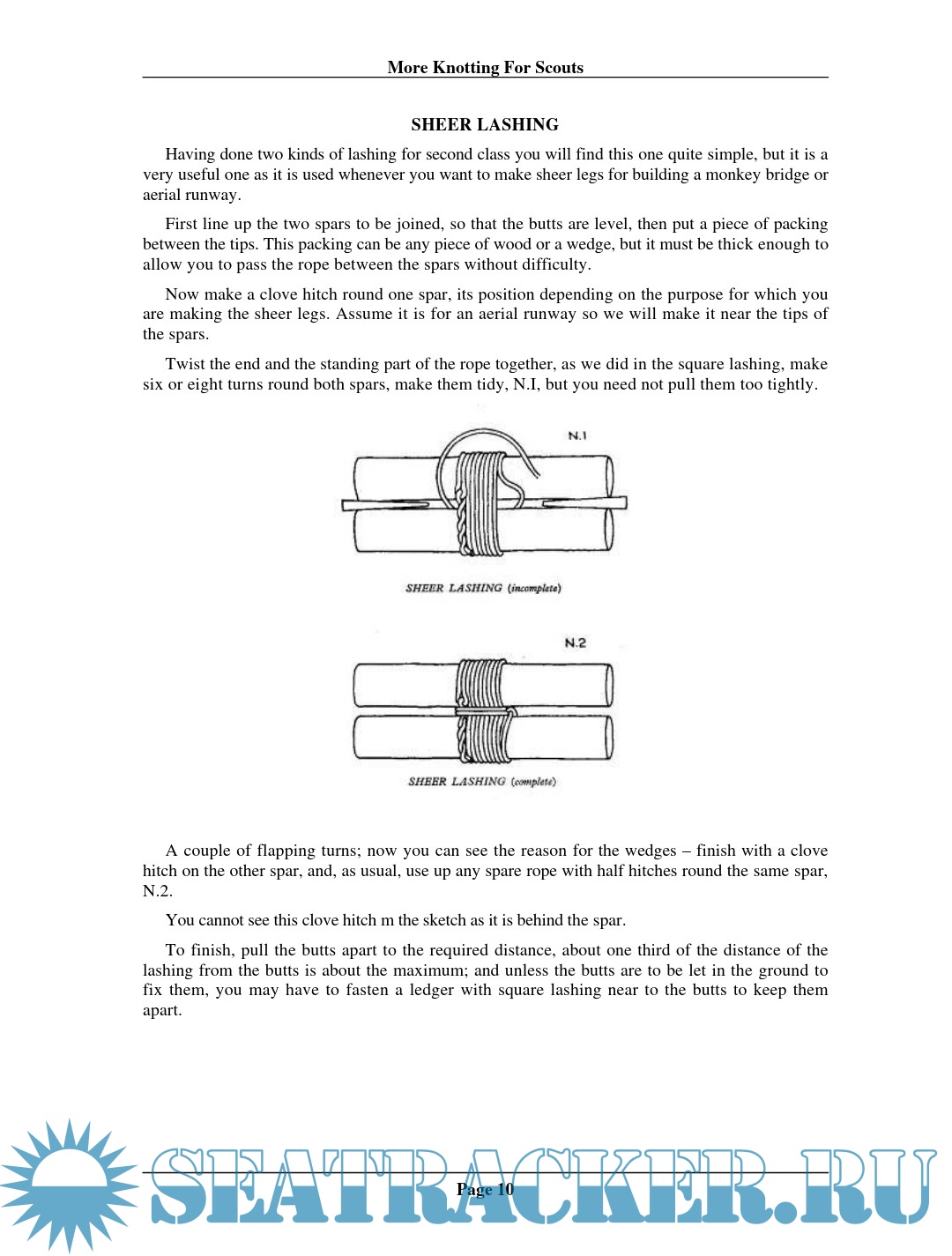 More Knotting For Scouts

SHEER LASHING

Having done two kinds of lashing for second class you will find this one quite simple, but it is a very useful one as it is used whenever you want to make sheer legs for building a monkey bridge or aerial runway.

First line up the two spars to be joined, so that the butts are level, then put a piece of packing between the tips. This packing can be any piece of wood or a wedge, but it must be thick enough to allow you to pass the rope between the spars without difficulty.

Now make a clove hitch round one spar, its position depending on the purpose for which you are making the sheer legs. Assume it is for an aerial runway so we will make it near the tips of the spars.

Twist the end and the standing part of the rope together, as we did in the square lashing, make six or eight turns round both spars, make them tidy, N.I, but you need not pull them too tightly.

N.1

SHEER LASHING (incomplete)

N.2

SHEER LASHING (complete)

A couple of flapping turns; now you can see the reason for the wedges – finish with a clove hitch on the other spar, and, as usual, use up any spare rope with half hitches round the same spar, N.2.

You cannot see this clove hitch m the sketch as it is behind the spar.

To finish, pull the butts apart to the required distance, about one third of the distance of the lashing from the butts is about the maximum; and unless the butts are to be let in the ground to fix them, you may have to fasten a ledger with square lashing near to the butts to keep them apart.

Page 10

SEATRACKER.RU