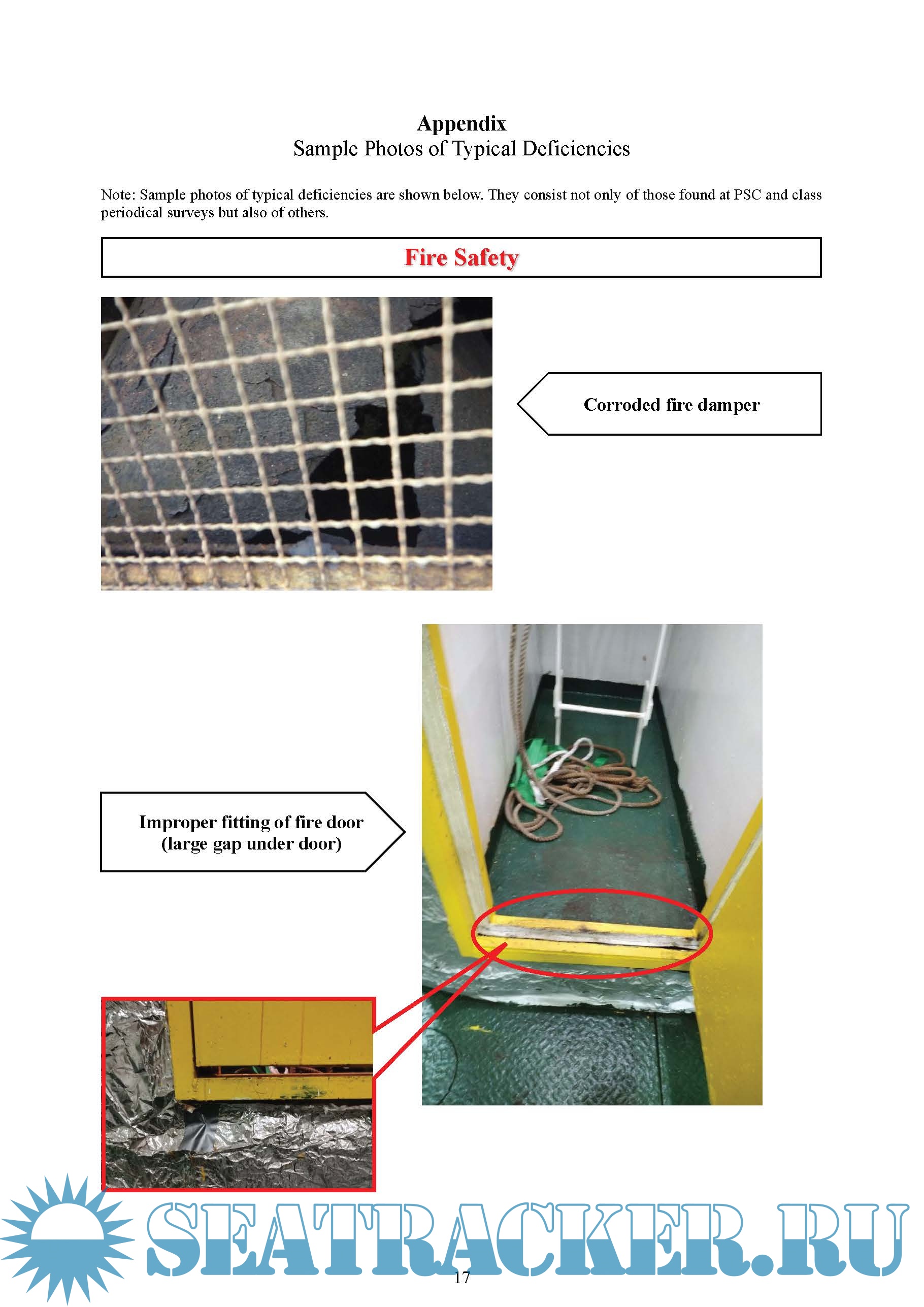 Appendix
Sample Photos of Typical Deficiencies

Note: Sample photos of typical deficiencies are shown below. They consist not only of those found at PSC and class periodical surveys but also of others.

Fire Safety

Corroded fire damper

Improper fitting of fire door (large gap under door)

SEATRACKER.RU

17