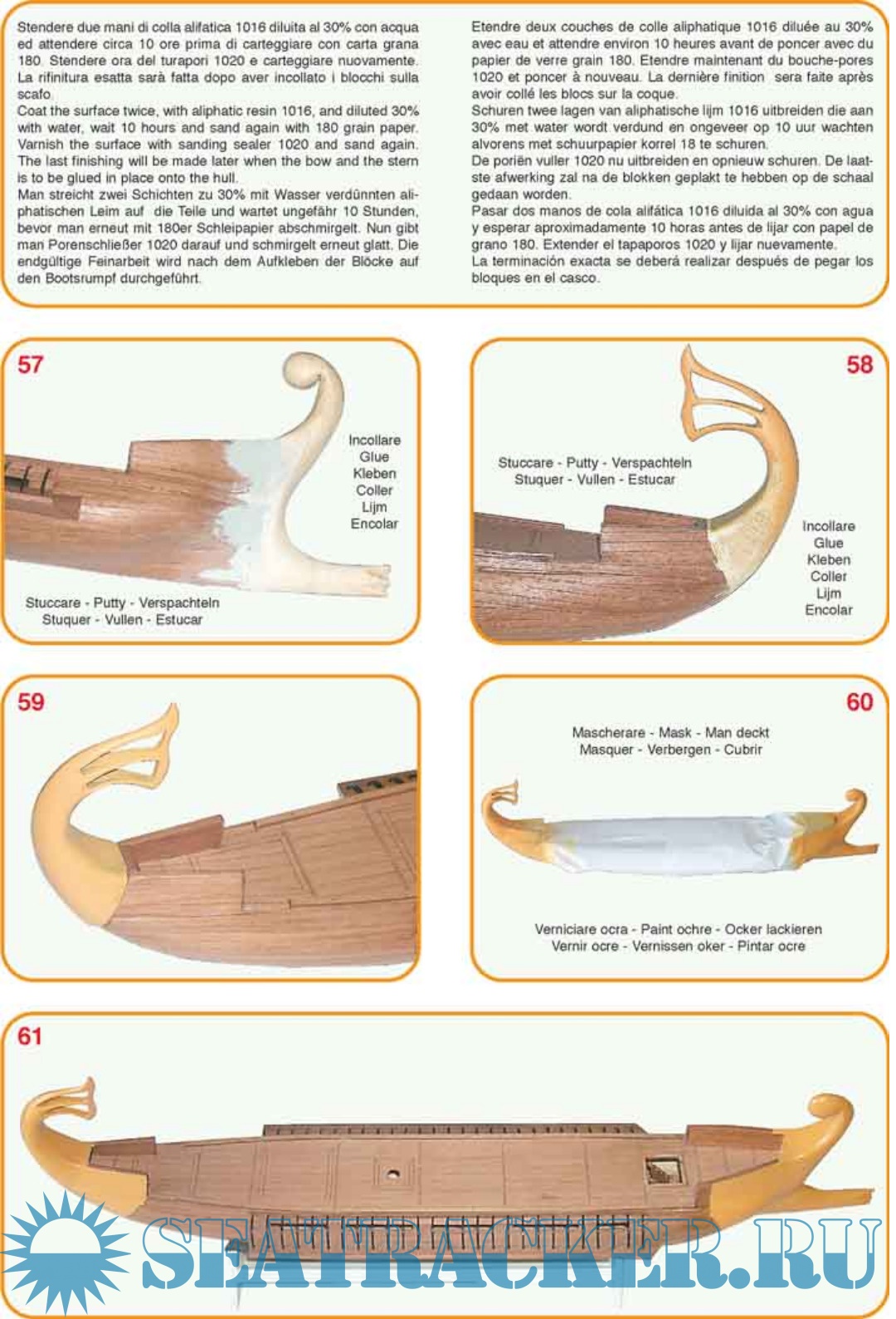 Stendere due mani di colla alifatica 1016 diluita al 30% con acqua ed attendere circa 10 ore prima di carteggiare con carta grana 180. Stendere ora del turapori 1020 e carteggiare nuovamente. La rifinitura esatta sarà fatta dopo aver incollato i blocchi sulla scafo.
Coat the surface twice, with aliphatic resin 1016, and diluted 30% with water, wait 10 hours and sand again with 180 grain paper. Varnish the surface with sanding sealer 1020 and sand again. The last finishing will be made later when the bow and the stern is to be glued in place onto the hull.
Man streicht zwei Schichten zu 30% mit Wasser verdünnten aliphatischen Leim auf die Teile und wartet ungefähr 10 Stunden, bevor man erneut mit 180er Schleipapier abschmirgelt. Nun gibt man Porenschließer 1020 darauf und schmirgelt erneut glatt. Die endgültige Feinarbeit wird nach dem Aufkleben der Blöcke auf den Bootsrumpf durchgeführt.

Etendre deux couches de colle aliphatique 1016 diluée au 30% avec eau et attendre environ 10 heures avant de poncer avec du papier de verre grain 180. Etendre maintenant du bouche-pores 1020 et poncer à nouveau. La dernière finition sera faite après avoir collé les blocs sur la coque.
Schuren twee lagen van aliphatische lijm 1016 uitbreiden die aan 30% met water wordt verdund en ongeveer op 10 uur wachten alvorens met schuurpapier korrel 18 te schuren.
De poriën vuller 1020 nu uitbreiden en opnieuw schuren. De laatste afwerking zal na de blokken geplakt te hebben op de schaal gedaan worden.
Pasar dos manos de cola alifática 1016 diluida al 30% con agua y esperar aproximadamente 10 horas antes de lijar con papel de grano 180. Extender el tapaporos 1020 y lijar nuevamente.
La terminación exacta se deberá realizar después de pegar los bloques en el casco.

57
Incollare
Glue
Kleben
Coller
Lijm
Encolar
Stuccare - Putty - Verspachteln
Stuquer - Vullen - Estucar

58
Stuccare - Putty - Verspachteln
Stuquer - Vullen - Estucar
Incollare
Glue
Kleben
Coller
Lijm
Encolar

59

60
Mascherare - Mask - Man deckt
Masquer - Verbergen - Cubrir
Verniciare ocra - Paint ochre - Ocker lackieren
Vernir ocre - Vernissen oker - Pintar ocre

61

SEATRACKER.RU