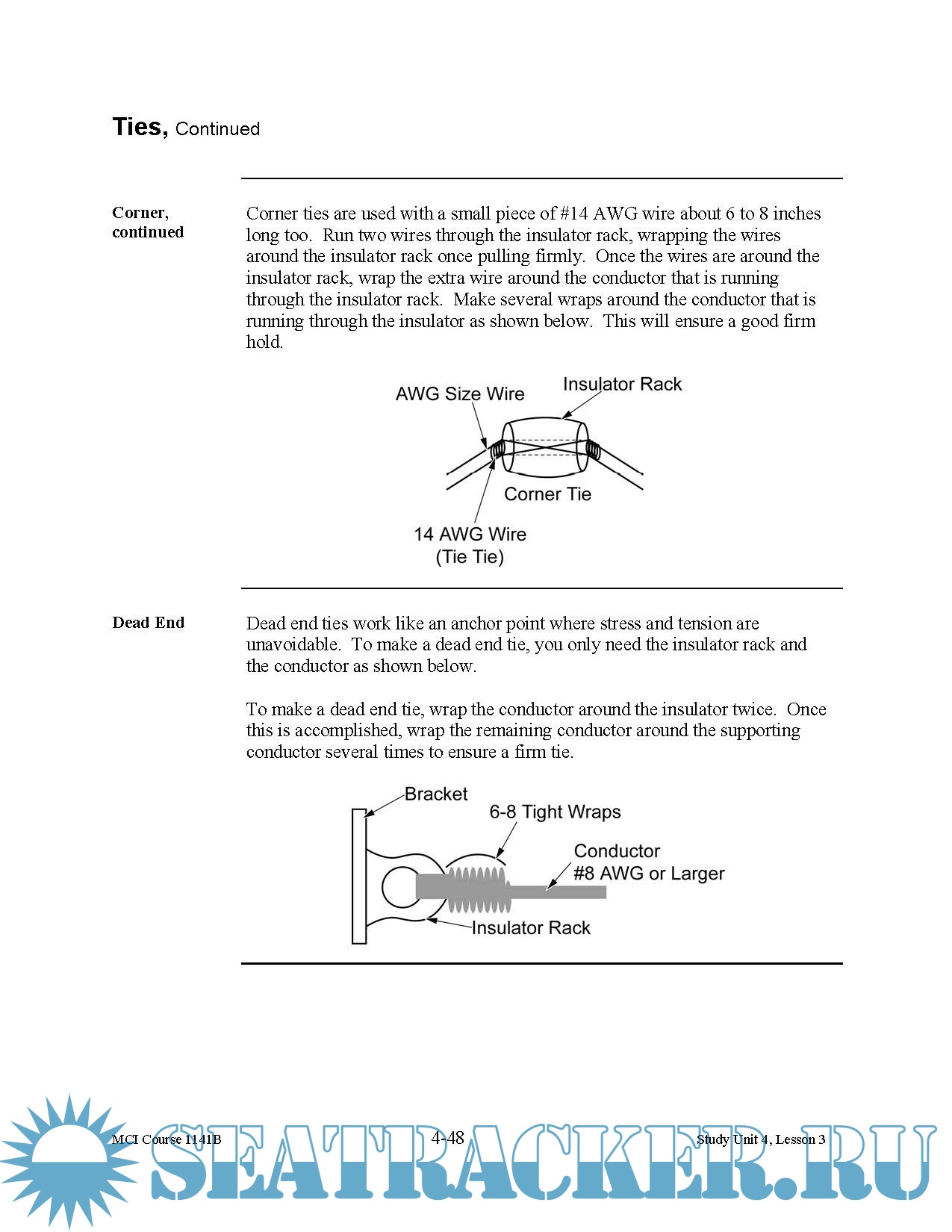 Ties, Continued

Corner, continued

Corner ties are used with a small piece of #14 AWG wire about 6 to 8 inches long too. Run two wires through the insulator rack, wrapping the wires around the insulator rack once pulling firmly. Once the wires are around the insulator rack, wrap the extra wire around the conductor that is running through the insulator rack. Make several wraps around the conductor that is running through the insulator as shown below. This will ensure a good firm hold.

AWG Size Wire
Insulator Rack
Corner Tie
14 AWG Wire
(Tie Tie)

Dead End

Dead end ties work like an anchor point where stress and tension are unavoidable. To make a dead end tie, you only need the insulator rack and the conductor as shown below.

To make a dead end tie, wrap the conductor around the insulator twice. Once this is accomplished, wrap the remaining conductor around the supporting conductor several times to ensure a firm tie.

Bracket
6-8 Tight Wraps
Conductor
#8 AWG or Larger
Insulator Rack

MCI Course 1141B
4-48
Study Unit 4, Lesson 3

SEATRACKER.RU