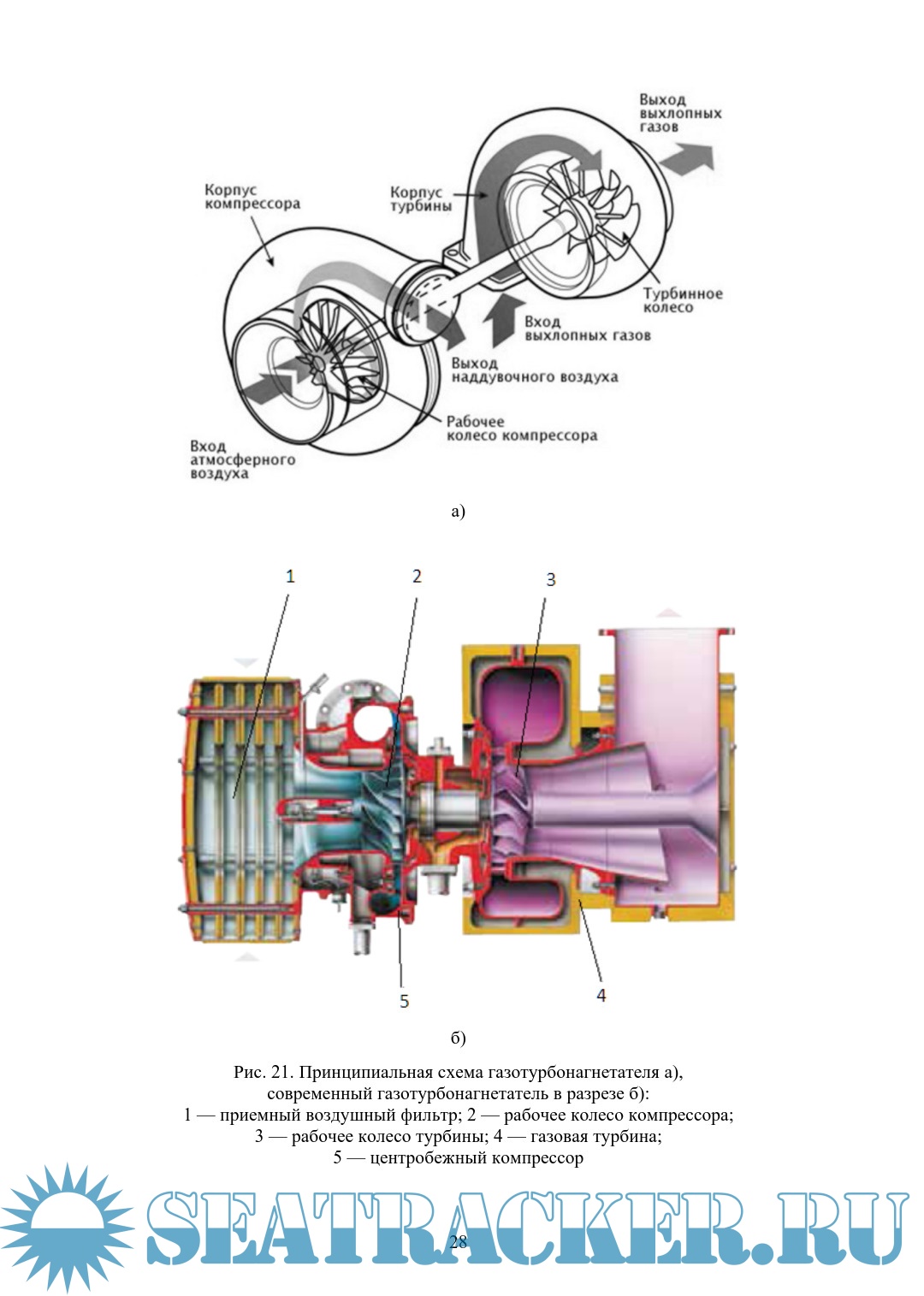 Выход выхлопных газов

Корпус компрессора

Корпус турбины

Турбинное колесо

Вход выхлопных газов

Выход наддувочного воздуха

Рабочее колесо компрессора

Вход атмосферного воздуха

а)

1

2

3

5

4

б)

Рис. 21. Принципиальная схема газотурбонагнетателя а), современный газотурбонагнетатель в разрезе б):
1 — приемный воздушный фильтр; 2 — рабочее колесо компрессора; 3 — рабочее колесо турбины; 4 — газовая турбина; 5 — центробежный компрессор

SEATRACKER.RU

28