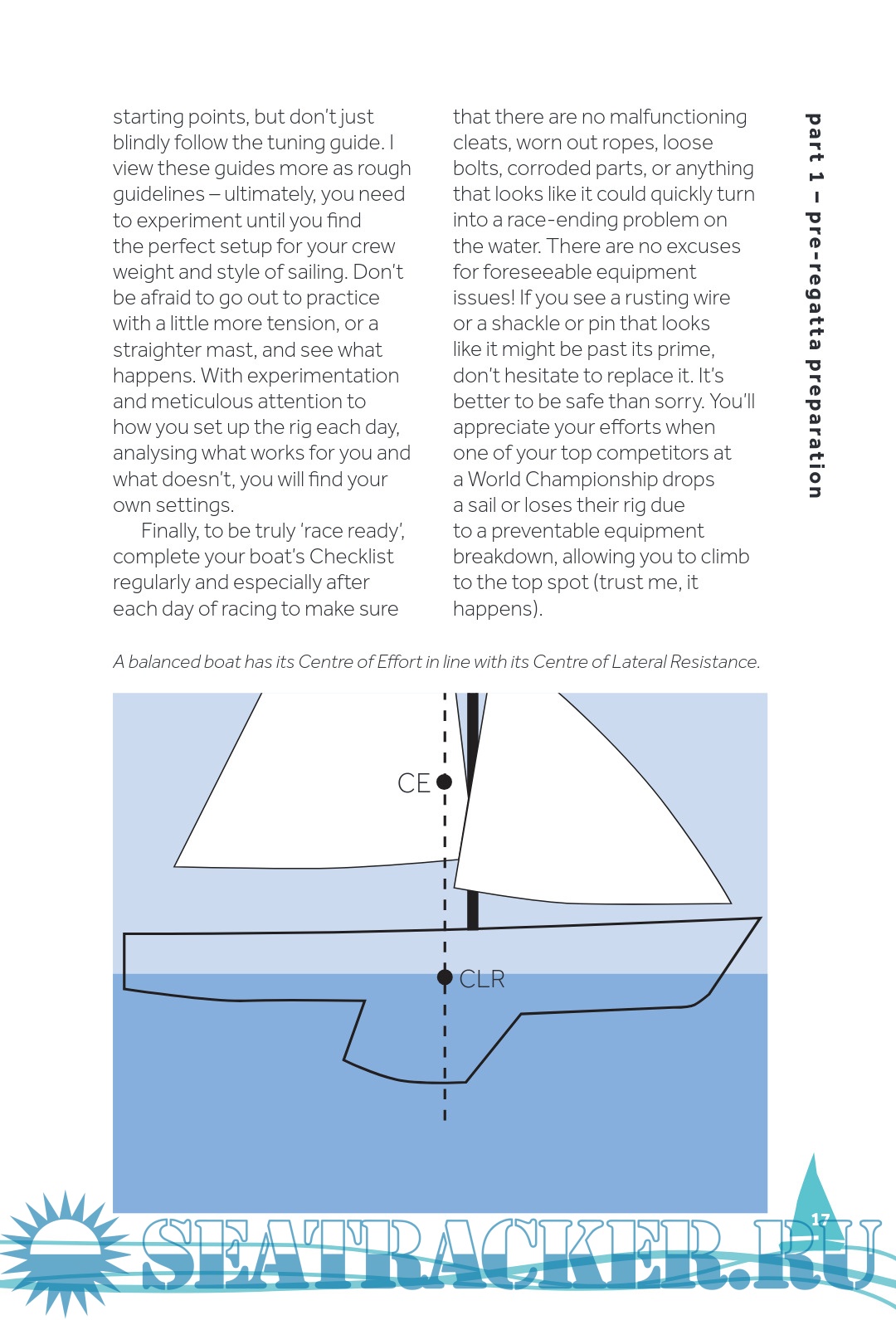 starting points, but don't just blindly follow the tuning guide. I view these guides more as rough guidelines – ultimately, you need to experiment until you find the perfect setup for your crew weight and style of sailing. Don't be afraid to go out to practice with a little more tension, or a straighter mast, and see what happens. With experimentation and meticulous attention to how you set up the rig each day, analysing what works for you and what doesn't, you will find your own settings.

Finally, to be truly 'race ready', complete your boat's Checklist regularly and especially after each day of racing to make sure that there are no malfunctioning cleats, worn out ropes, loose bolts, corroded parts, or anything that looks like it could quickly turn into a race-ending problem on the water. There are no excuses for foreseeable equipment issues! If you see a rusting wire or a shackle or pin that looks like it might be past its prime, don't hesitate to replace it. It's better to be safe than sorry. You'll appreciate your efforts when one of your top competitors at a World Championship drops a sail or loses their rig due to a preventable equipment breakdown, allowing you to climb to the top spot (trust me, it happens).

part 1 – pre-regatta preparation

A balanced boat has its Centre of Effort in line with its Centre of Lateral Resistance.

CE

CLR

17

SEATRACKER.RU