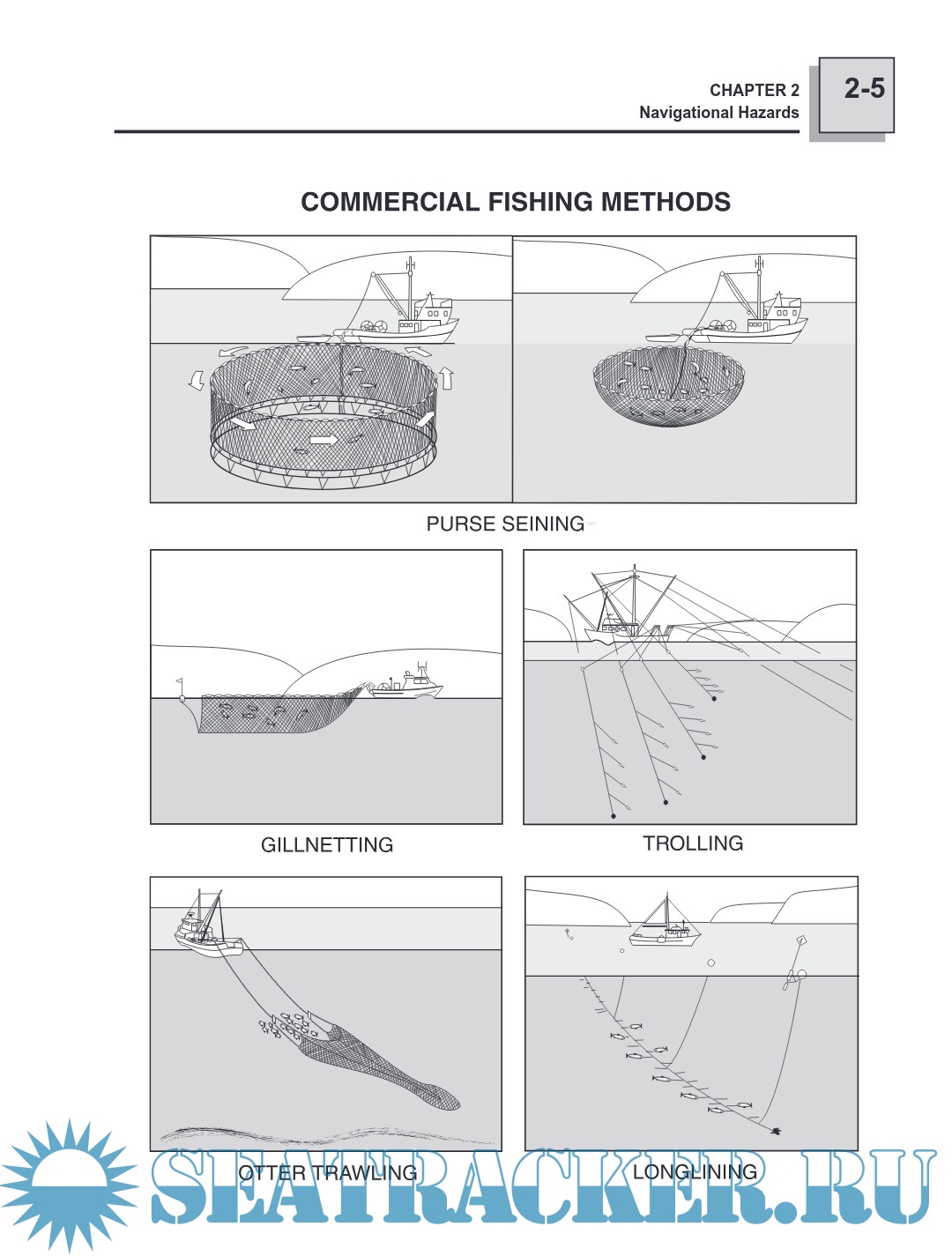 CHAPTER 2
Navigational Hazards

2-5

COMMERCIAL FISHING METHODS

PURSE SEINING

GILLNETTING

TROLLING

OTTER TRAWLING

LONGLINING

SEATRACKER.RU