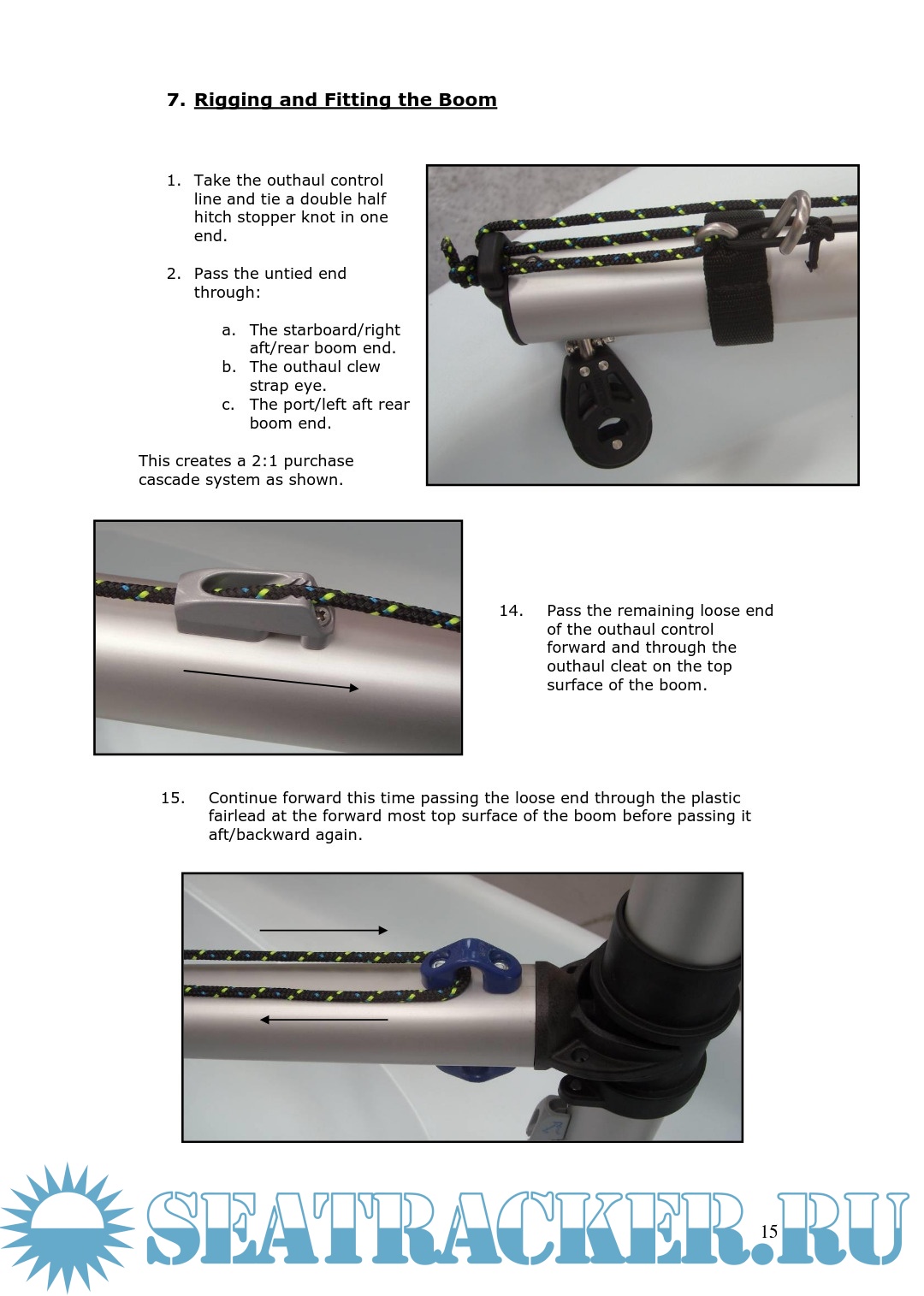 7. Rigging and Fitting the Boom

1. Take the outhaul control line and tie a double half hitch stopper knot in one end.

2. Pass the untied end through:

a. The starboard/right aft/rear boom end.
b. The outhaul clew strap eye.
c. The port/left aft rear boom end.

This creates a 2:1 purchase cascade system as shown.

14. Pass the remaining loose end of the outhaul control forward and through the outhaul cleat on the top surface of the boom.

15. Continue forward this time passing the loose end through the plastic fairlead at the forward most top surface of the boom before passing it aft/backward again.

SEATRACKER.RU

15